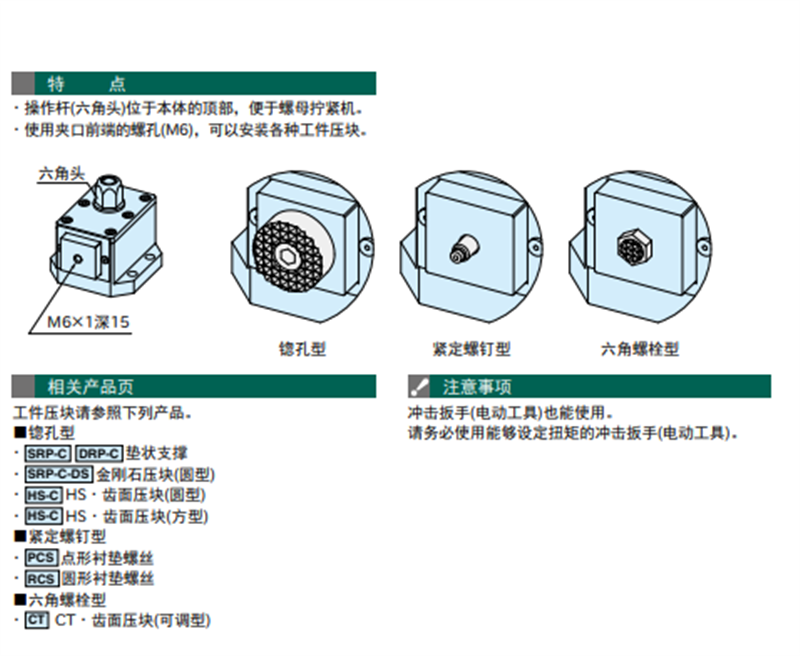 特　　点

・操作杆(六角头)位于本体的顶部，便于螺母拧紧机。
・使用夹口前端的螺孔(M6)，可以安装各种工件压块。

六角头

M6×1深15

锪孔型

紧定螺钉型

六角螺栓型

相关产品页

工件压块请参照下列产品。
■锪孔型
・SRP-C DRP-C 垫状支撑
・SRP-C-DS 金刚石压块(圆型)
・HS-C HS・齿面压块(圆型)
・HS-C HS・齿面压块(方型)
■紧定螺钉型
・PCS 点形衬垫螺丝
・RCS 圆形衬垫螺丝
■六角螺栓型
・CT CT・齿面压块(可调型)

注意事项

冲击扳手(电动工具)也能使用。
请务必使用能够设定扭矩的冲击扳手(电动工具)。