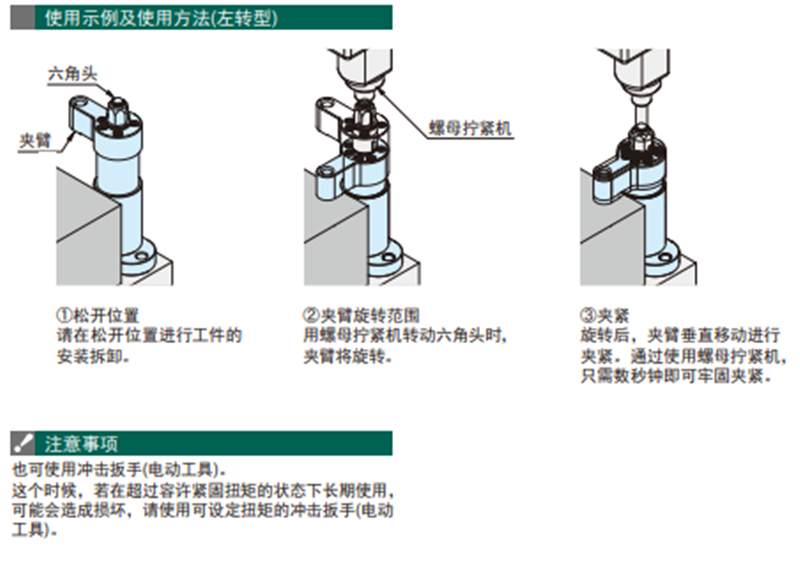 使用示例及使用方法(左转型)

六角头

夹臂

螺母拧紧机

①松开位置
请在松开位置进行工件的安装拆卸。

②夹臂旋转范围
用螺母拧紧机转动六角头时，夹臂将旋转。

③夹紧
旋转后，夹臂垂直移动进行夹紧。通过使用螺母拧紧机，只需数秒钟即可牢固夹紧。

注意事项

也可使用冲击扳手(电动工具)。
这个时候，若在超过容许紧固扭矩的状态下长期使用，可能会造成损坏，请使用可设定扭矩的冲击扳手(电动工具)。