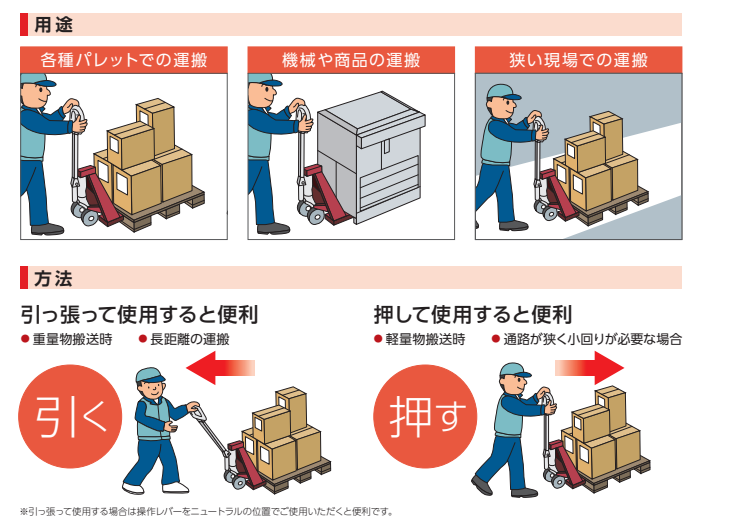 用途

各種パレットでの運搬

機械や商品の運搬

狭い現場での運搬

方法

引っ張って使用すると便利

● 重量物搬送時　● 長距離の運搬

引く

押して使用すると便利

● 軽量物搬送時　● 通路が狭く小回りが必要な場合

押す

※引っ張って使用する場合は操作レバーをニュートラルの位置でご使用いただくと便利です。