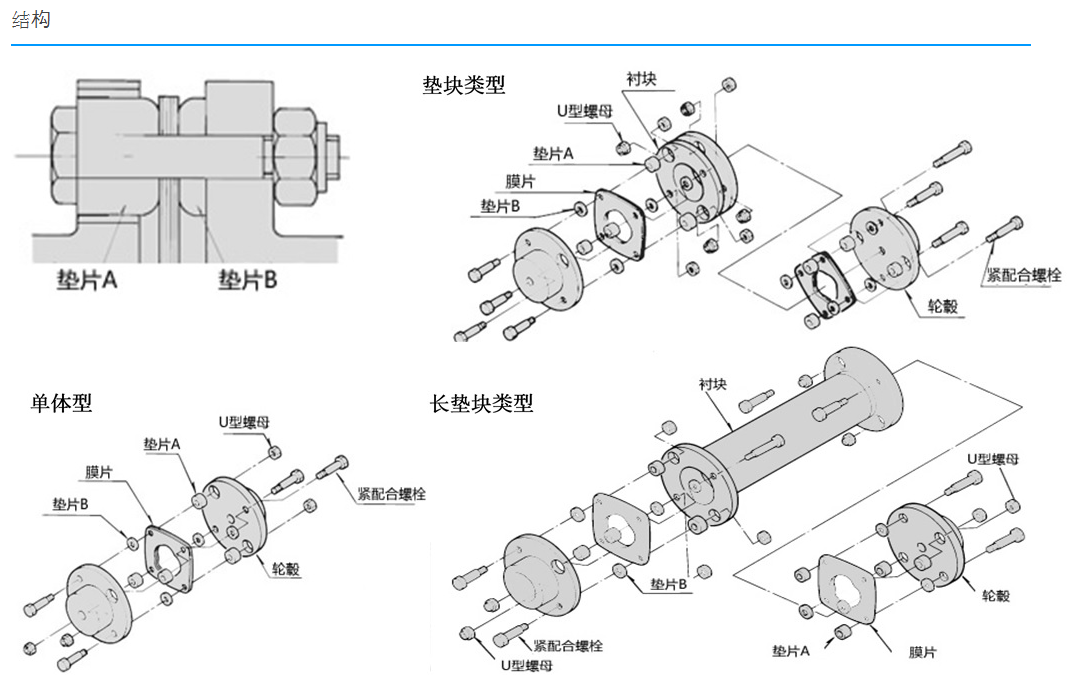 结构

垫片A 垫片B

垫块类型

衬块
U型螺母
垫片A
膜片
垫片B
紧配合螺栓
轮毂

单体型

U型螺母
垫片A
膜片
垫片B
紧配合螺栓
轮毂

长垫块类型

衬块
U型螺母
垫片B
轮毂
紧配合螺栓
U型螺母
垫片A
膜片